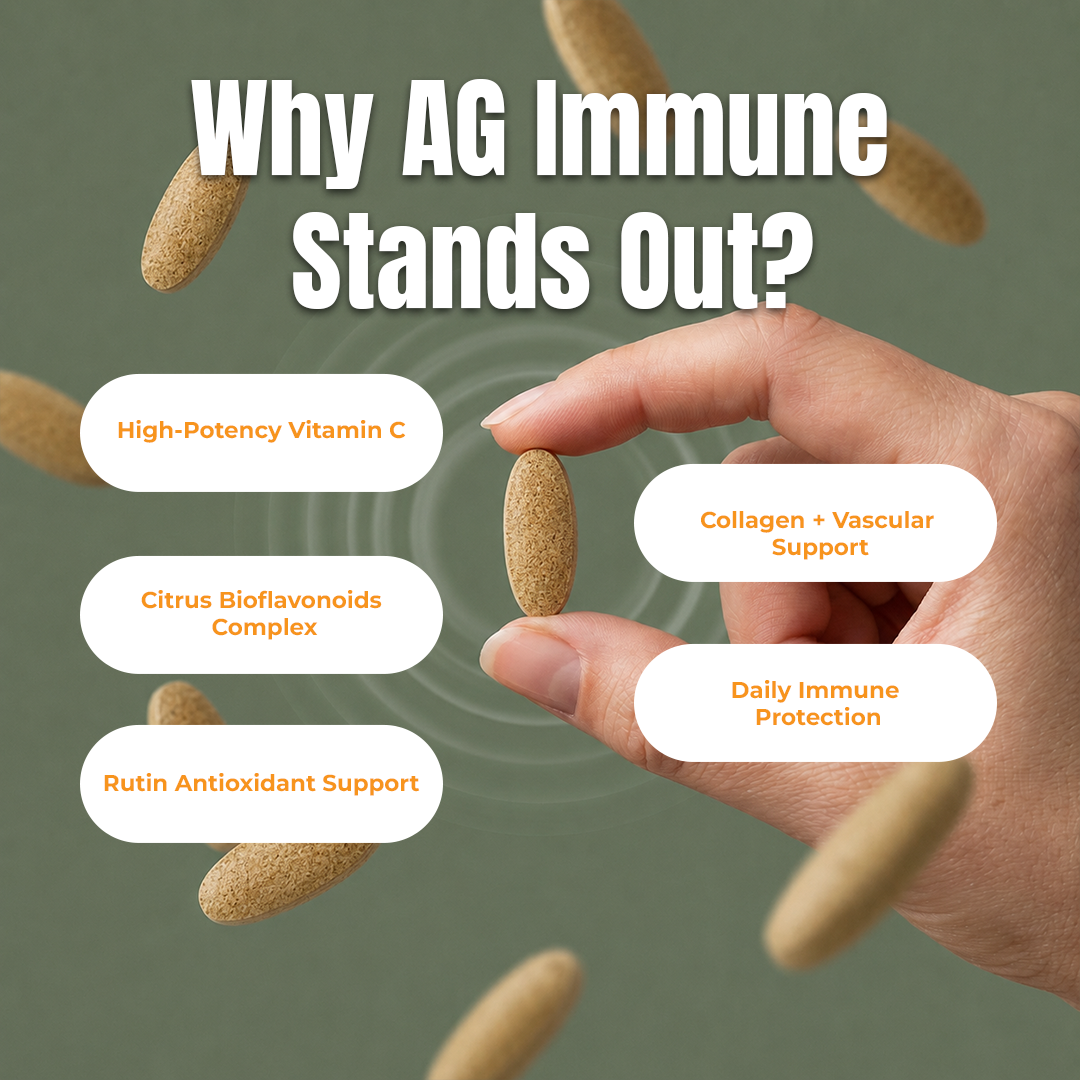 Why AG Immune Stands Out?

High-Potency Vitamin C

Citrus Bioflavonoids Complex

Rutin Antioxidant Support

Collagen + Vascular Support

Daily Immune Protection